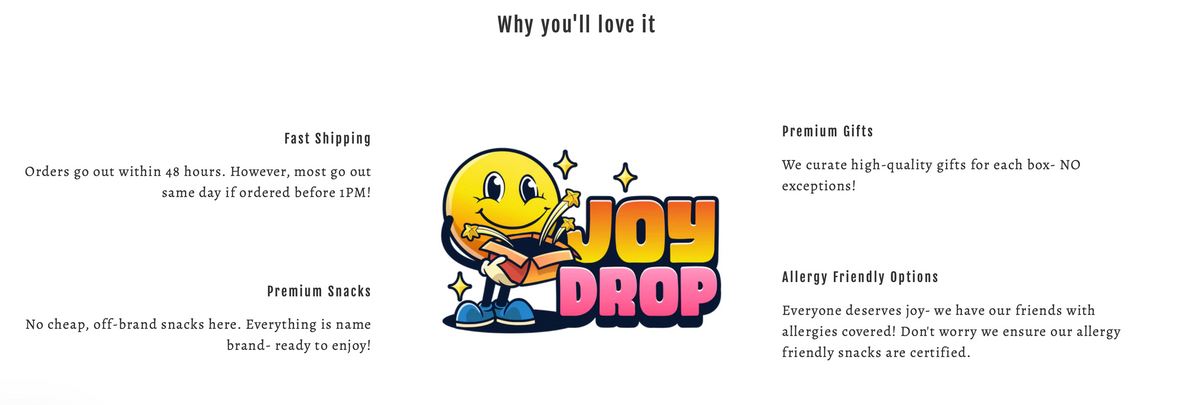 Why you'll love it

Fast Shipping

Orders go out within 48 hours. However, most go out same day if ordered before 1PM!

Premium Snacks

No cheap, off-brand snacks here. Everything is name brand- ready to enjoy!

JOY DROP

Premium Gifts

We curate high-quality gifts for each box- NO exceptions!

Allergy Friendly Options

Everyone deserves joy- we have our friends with allergies covered! Don't worry we ensure our allergy friendly snacks are certified.